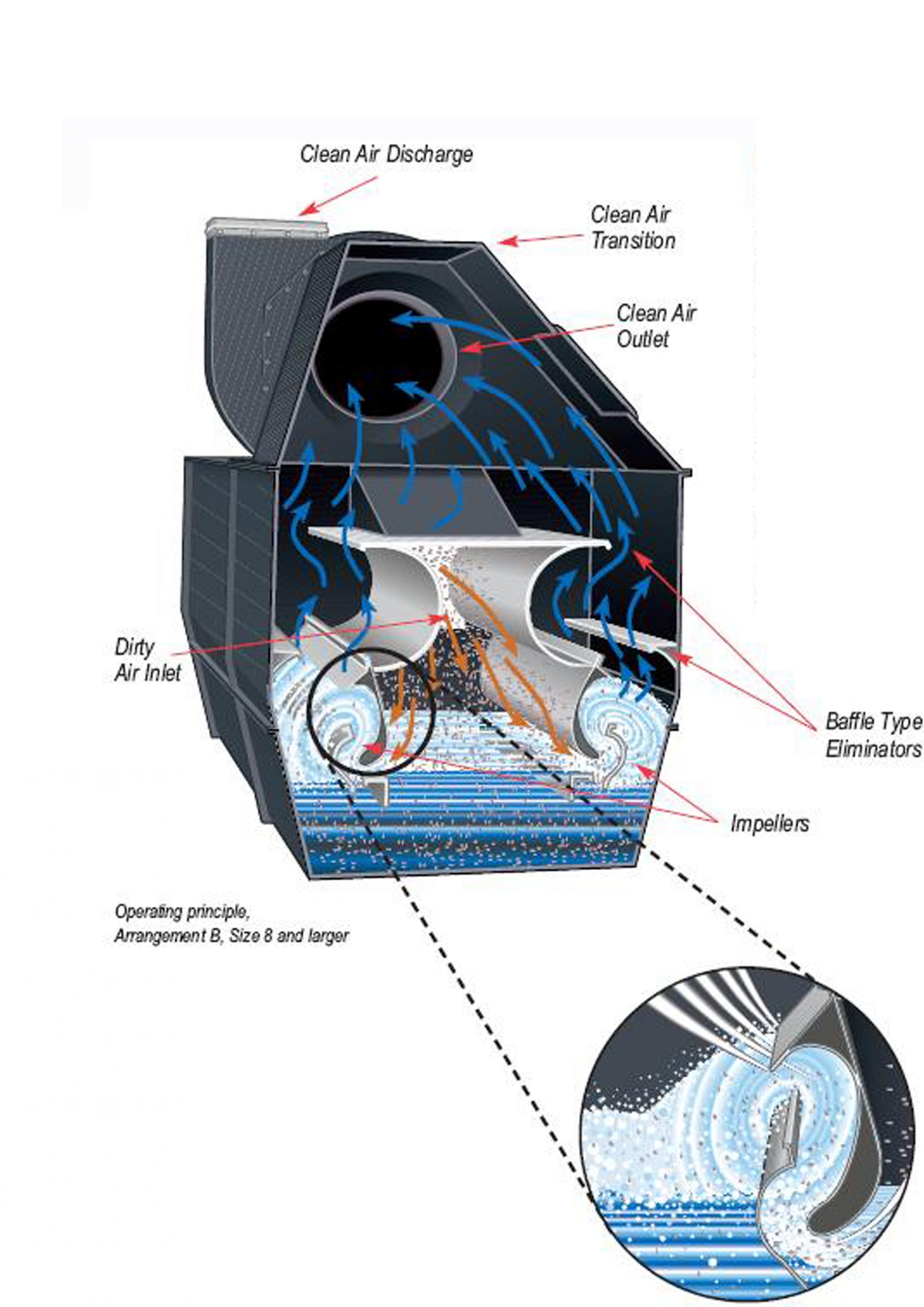 Clean Air Discharge

Clean Air Transition

Clean Air Outlet

Dirty Air Inlet

Baffle Type Eliminators

Impellers

Operating principle, Arrangement B, Size 8 and larger